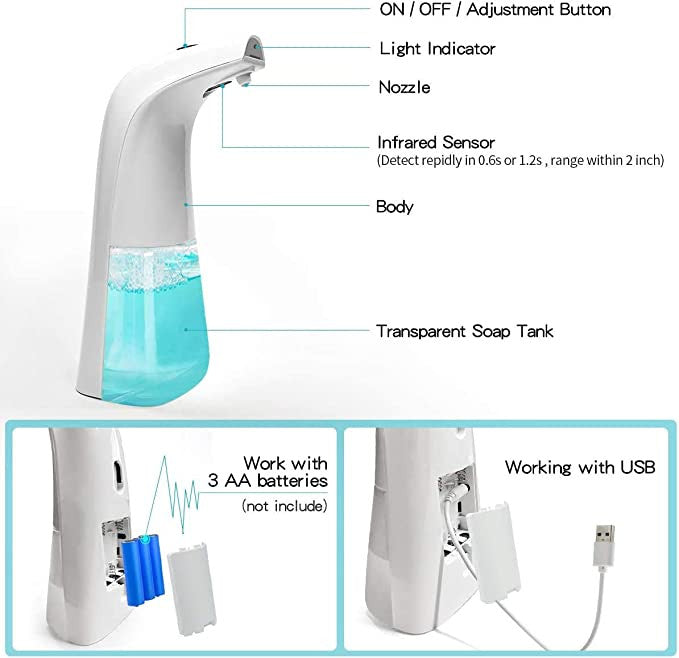 ON / OFF / Adjustment Button

Light Indicator

Nozzle

Infrared Sensor
(Detect repidly in 0.6s or 1.2s , range within 2 inch)

Body

Transparent Soap Tank

Work with
3 AA batteries
(not include)

Working with USB