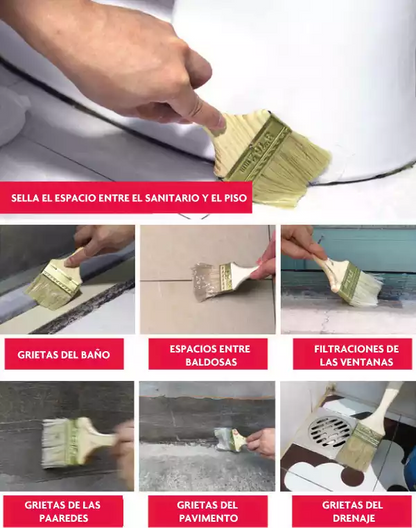 SELLA EL ESPACIO ENTRE EL SANITARIO Y EL PISO

GRIETAS DEL BAÑO

ESPACIOS ENTRE BALDOSAS

FILTRACIONES DE LAS VENTANAS

GRIETAS DE LAS PAAREDES

GRIETAS DEL PAVIMENTO

GRIETAS DEL DRENAJE