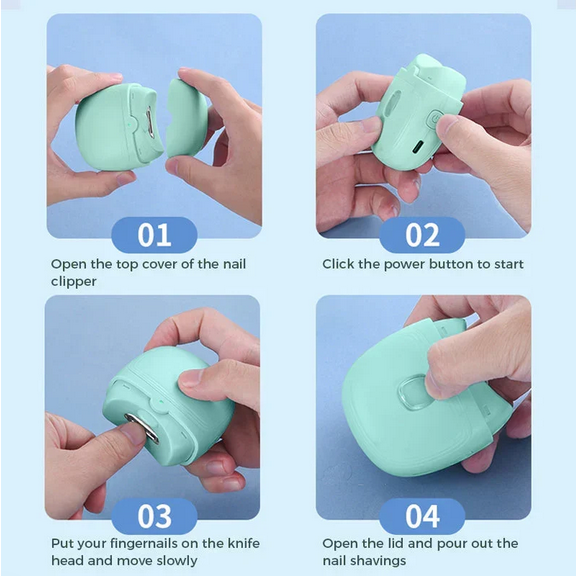 01

Open the top cover of the nail clipper

02

Click the power button to start

03

Put your fingernails on the knife head and move slowly

04

Open the lid and pour out the nail shavings