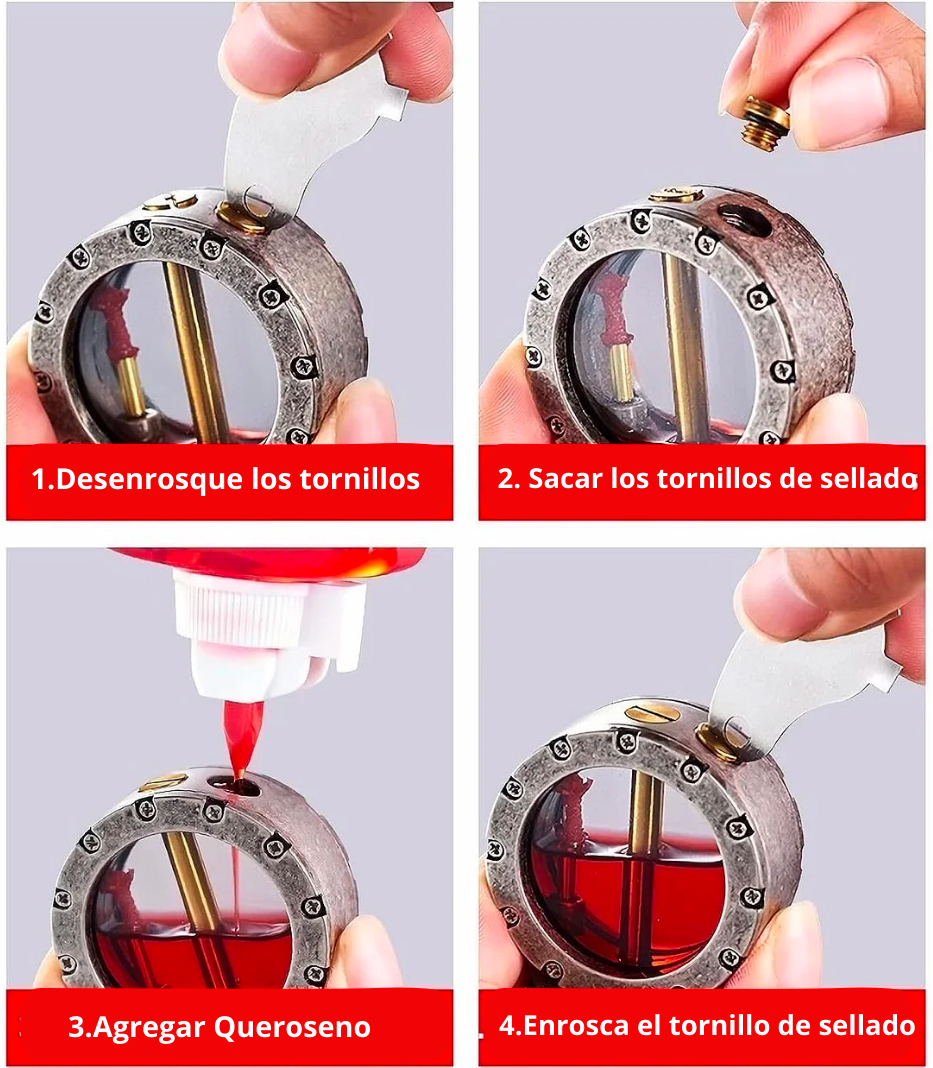 1.Desenrosque los tornillos

2. Sacar los tornillos de sellado

3.Agregar Queroseno

4.Enrosca el tornillo de sellado