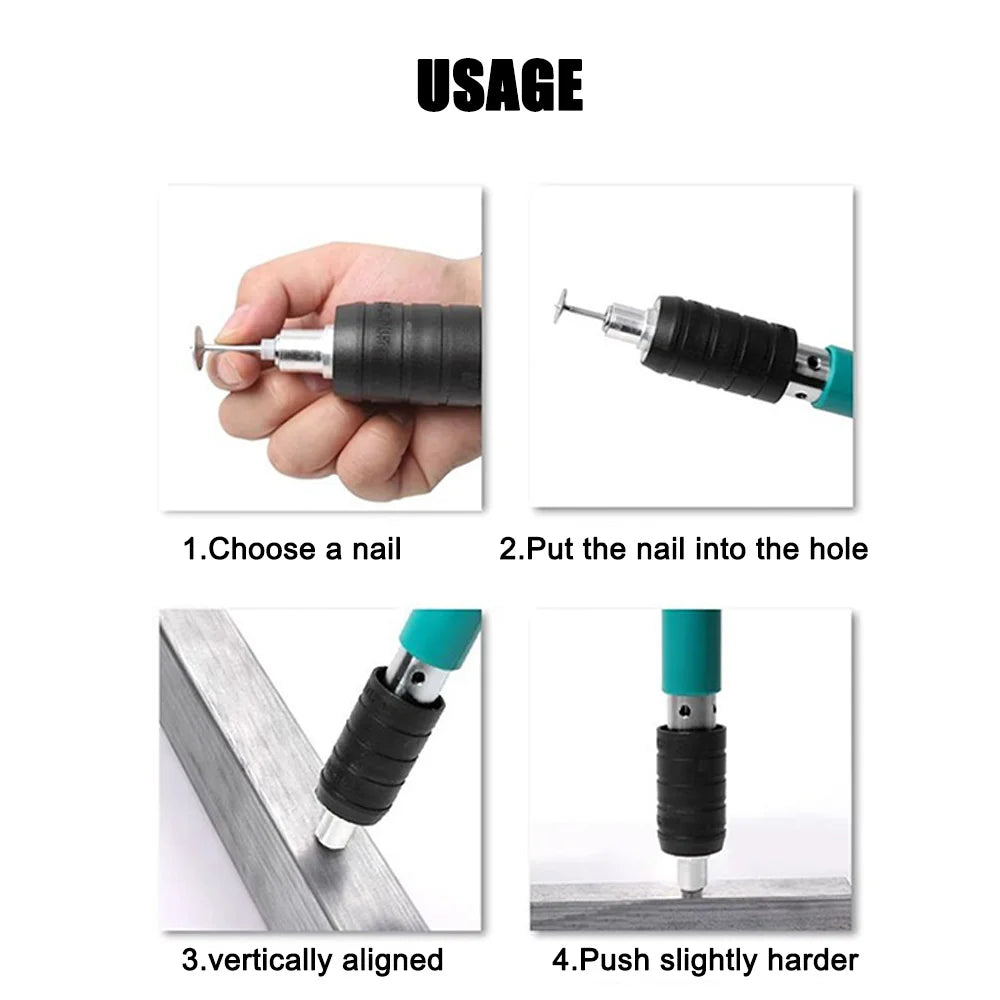 USAGE

1.Choose a nail

2.Put the nail into the hole

3.vertically aligned

4.Push slightly harder