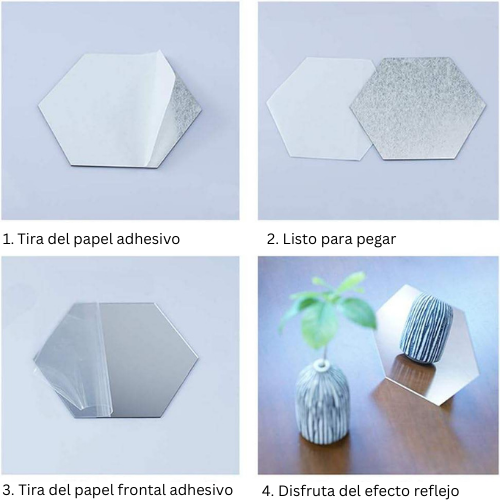 1. Tira del papel adhesivo

2. Listo para pegar

3. Tira del papel frontal adhesivo

4. Disfruta del efecto reflejo