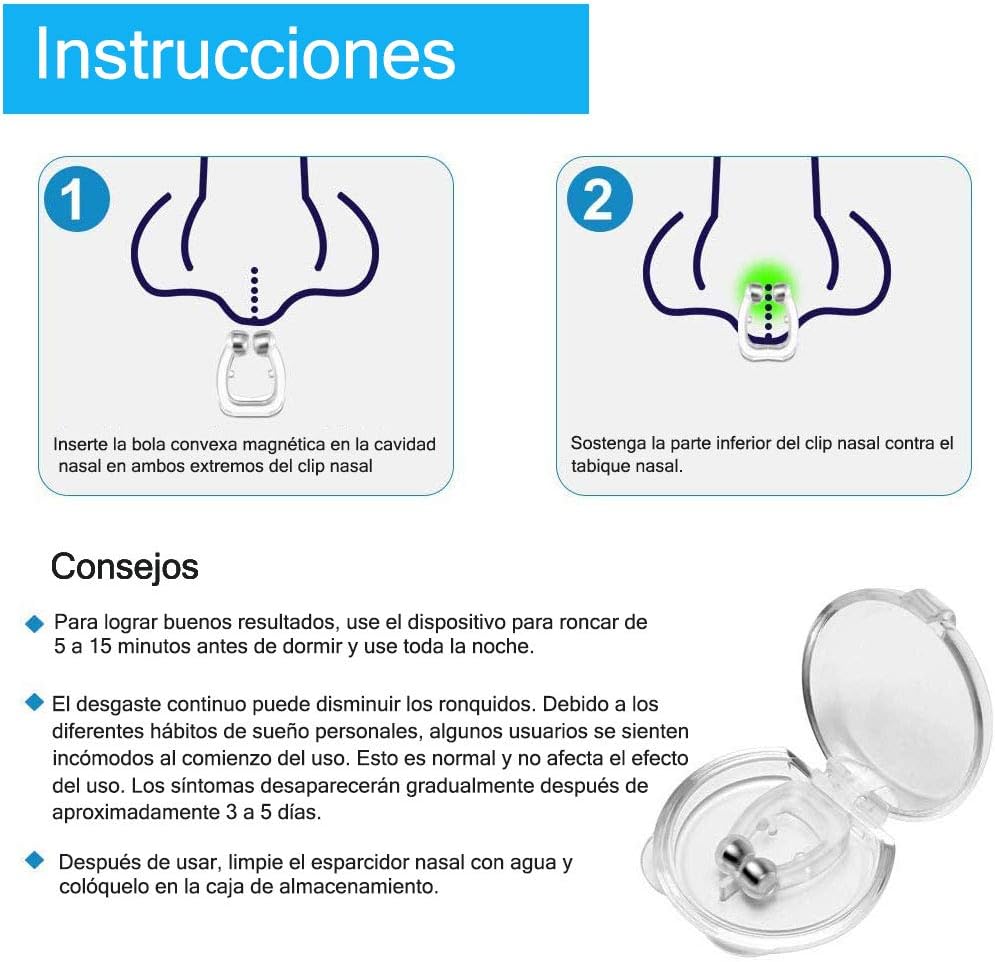 Instrucciones

1

Inserte la bola convexa magnética en la cavidad nasal en ambos extremos del clip nasal

2

Sostenga la parte inferior del clip nasal contra el tabique nasal.

Consejos

Para lograr buenos resultados, use el dispositivo para roncar de 5 a 15 minutos antes de dormir y use toda la noche.

El desgaste continuo puede disminuir los ronquidos. Debido a los diferentes hábitos de sueño personales, algunos usuarios se sienten incómodos al comienzo del uso. Esto es normal y no afecta el efecto del uso. Los síntomas desaparecerán gradualmente después de aproximadamente 3 a 5 días.

Después de usar, limpie el esparcidor nasal con agua y colóquelo en la caja de almacenamiento.