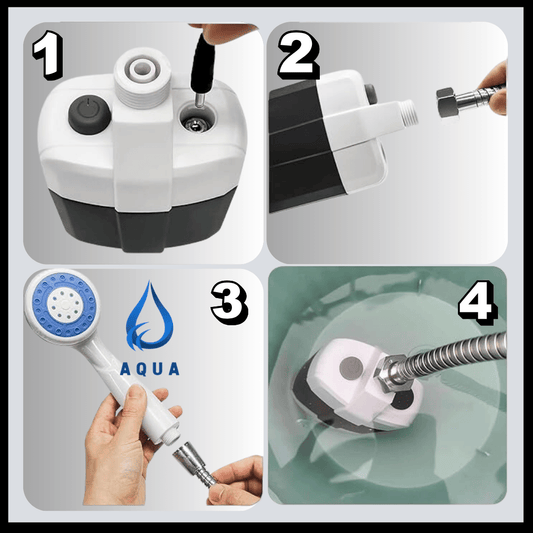 1

2

3

AQUA

4