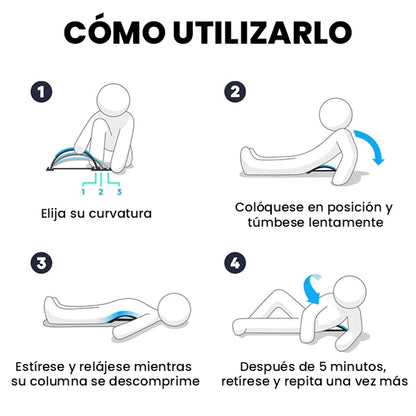 CÓMO UTILIZARLO

1

1 2 3

Elija su curvatura

2

Colóquese en posición y túmbese lentamente

3

Estírese y relájese mientras su columna se descomprime

4

Después de 5 minutos, retírese y repita una vez más