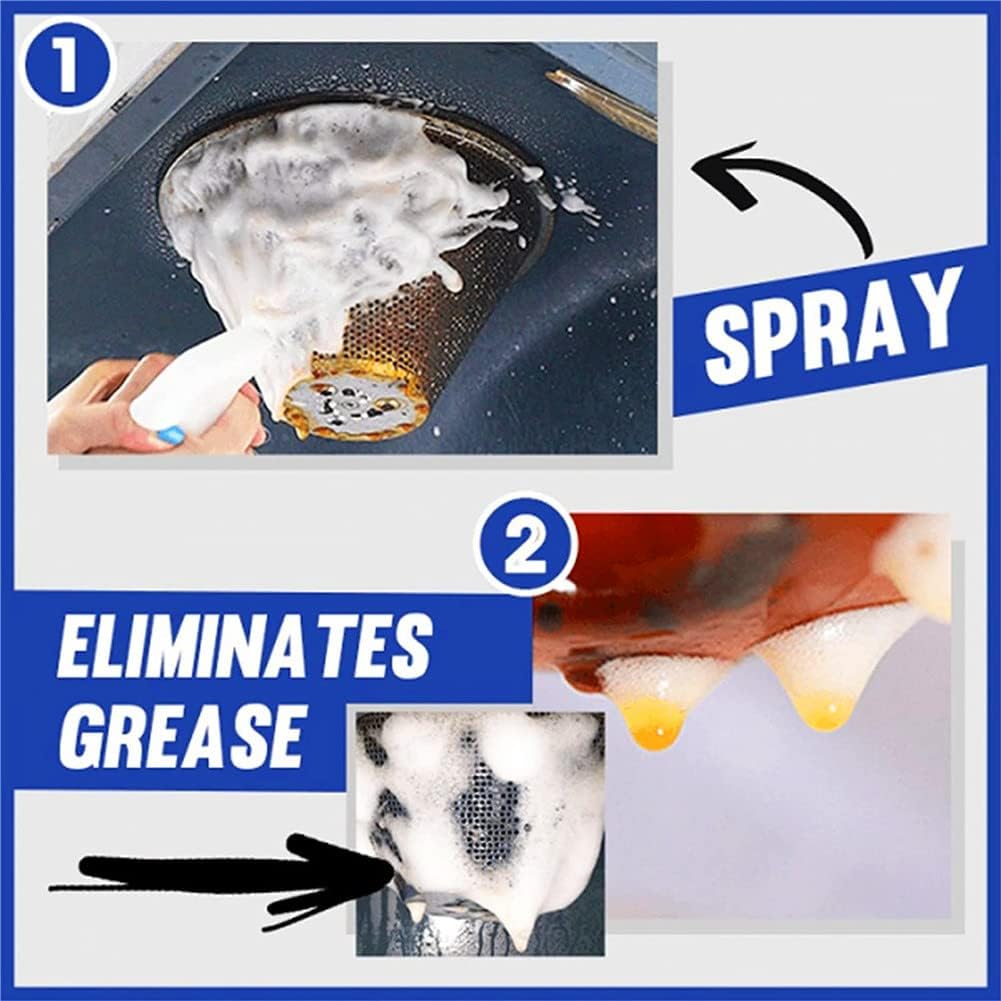 1

SPRAY

2

ELIMINATES GREASE