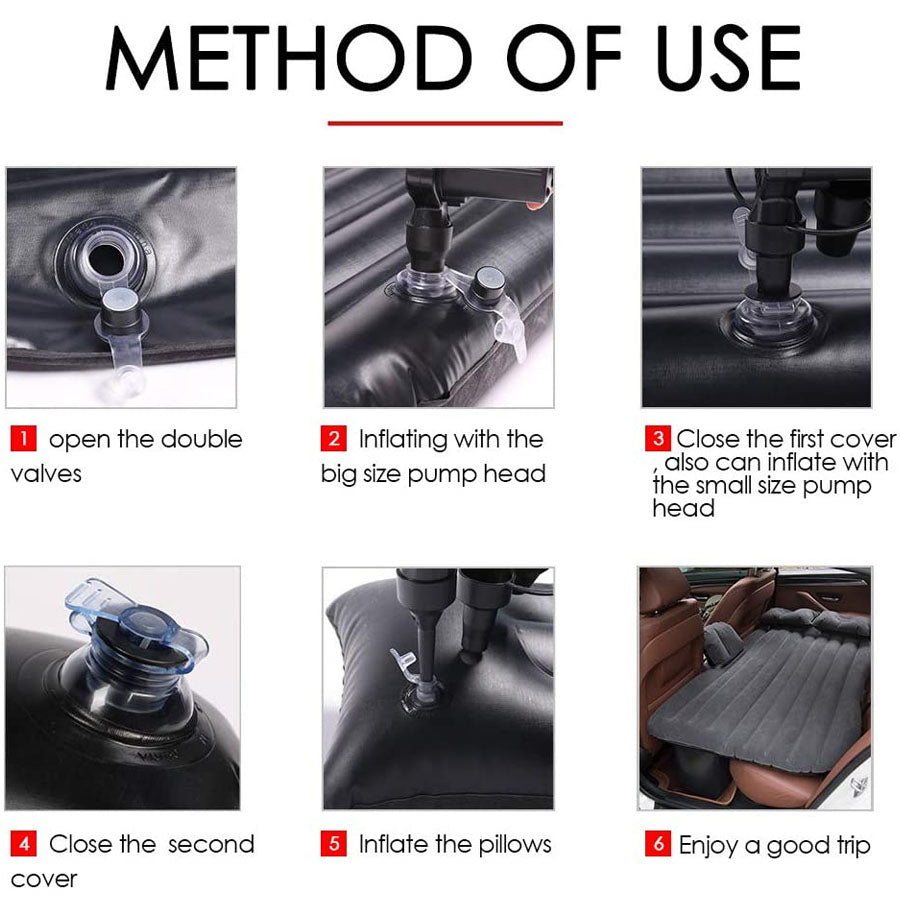 METHOD OF USE

1 open the double valves

2 Inflating with the big size pump head

3 Close the first cover , also can inflate with the small size pump head

4 Close the second cover

5 Inflate the pillows

6 Enjoy a good trip