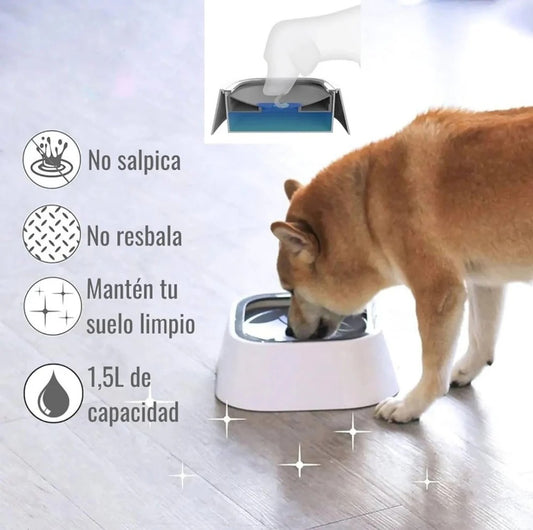 No salpica

No resbala

Mantén tu suelo limpio

1,5L de capacidad